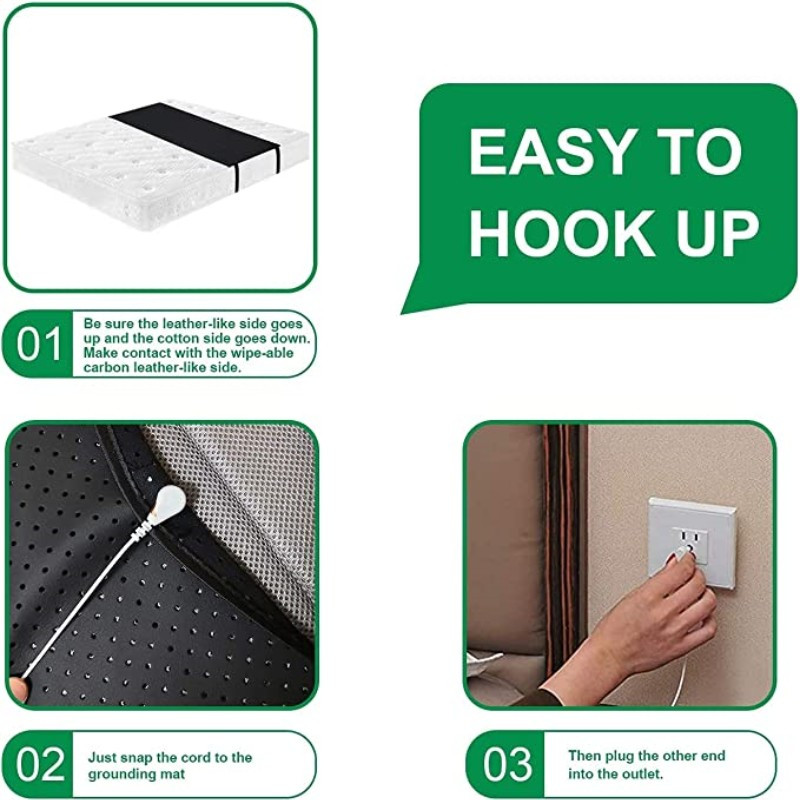 EASY TO HOOK UP

01 Be sure the leather-like side goes up and the cotton side goes down. Make contact with the wipe-able carbon leather-like side.

02 Just snap the cord to the grounding mat

03 Then plug the other end into the outlet.