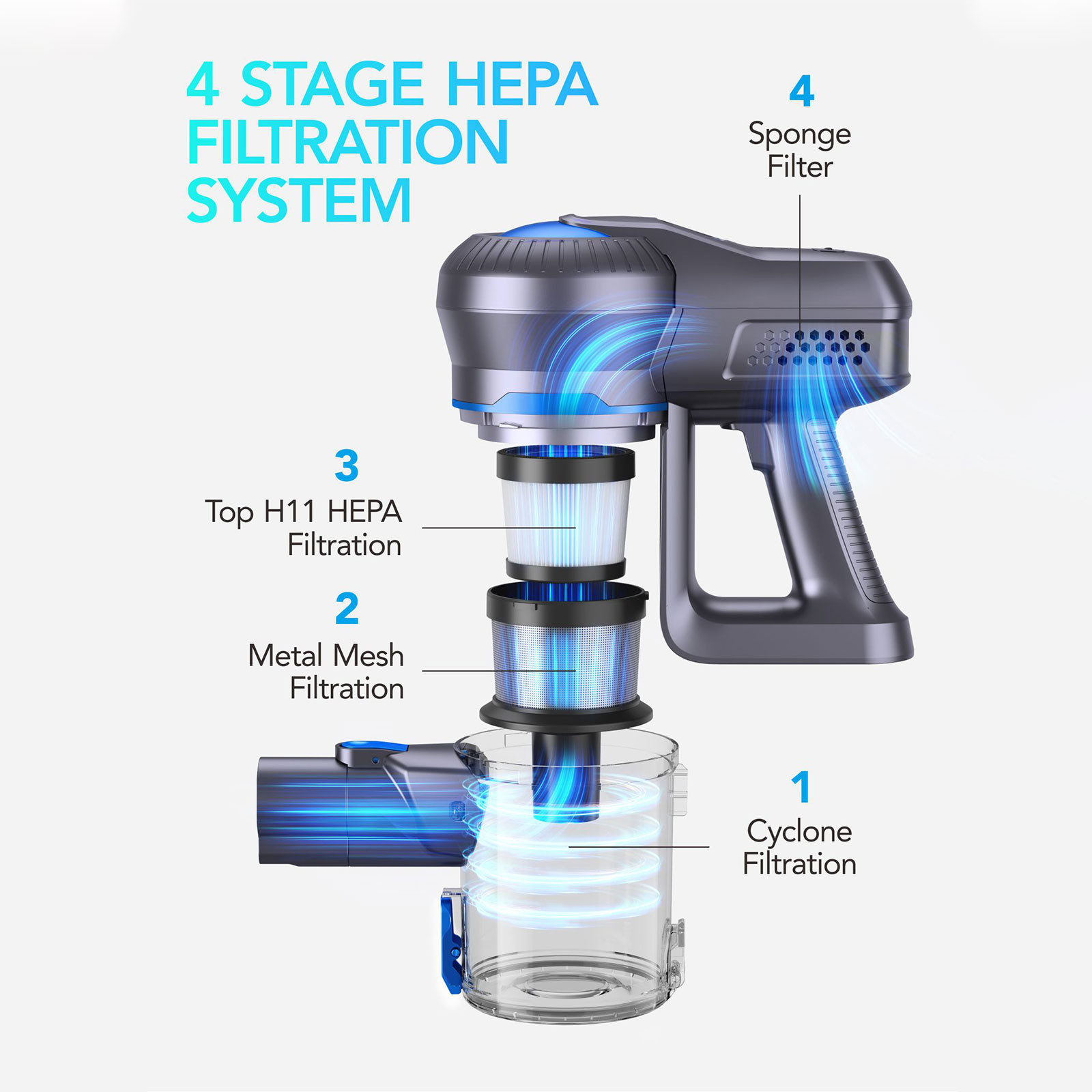 4 STAGE HEPA FILTRATION SYSTEM

4
Sponge Filter

3
Top H11 HEPA Filtration

2
Metal Mesh Filtration

1
Cyclone Filtration