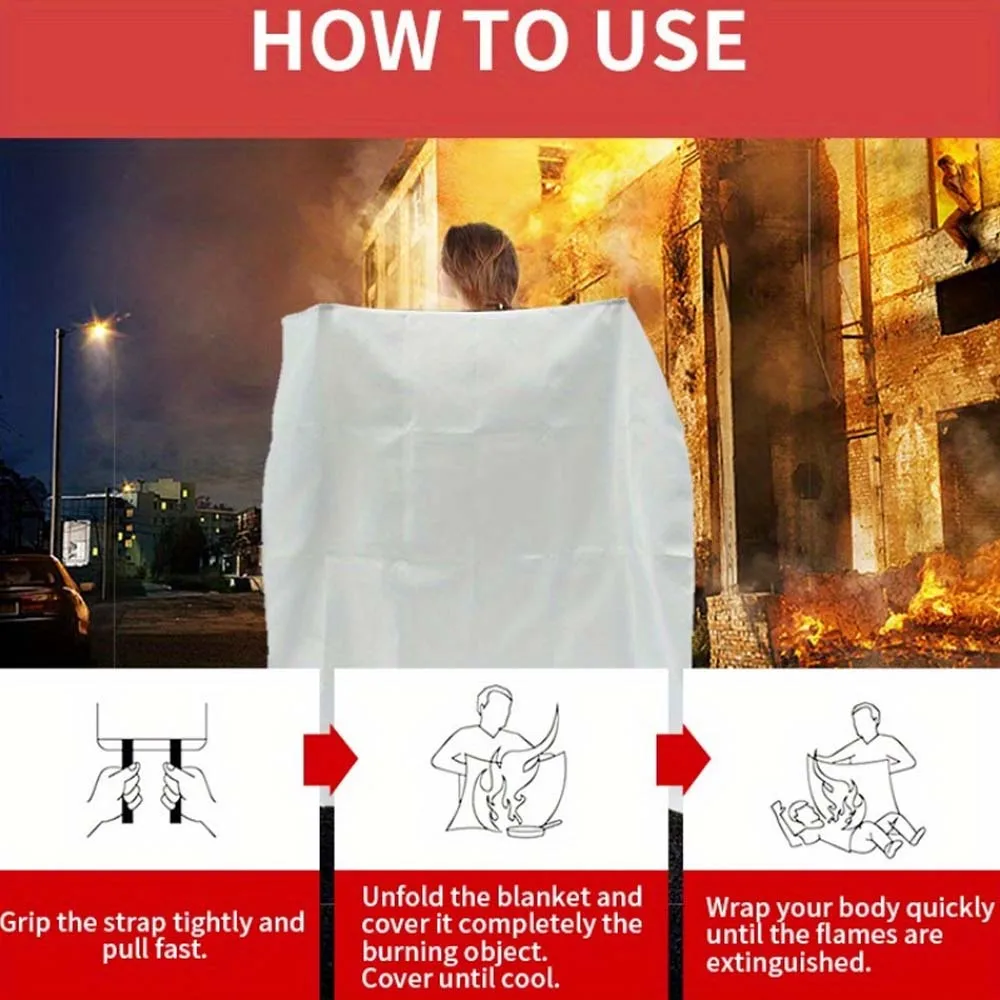 HOW TO USE

Grip the strap tightly and pull fast.

Unfold the blanket and cover it completely the burning object. Cover until cool.

Wrap your body quickly until the flames are extinguished.